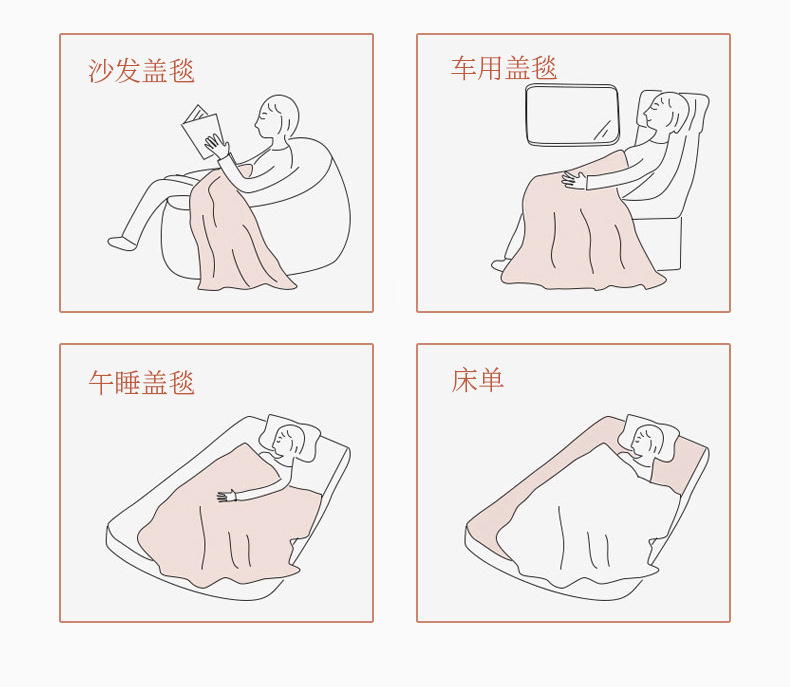 沙发盖毯

车用盖毯

午睡盖毯

床单